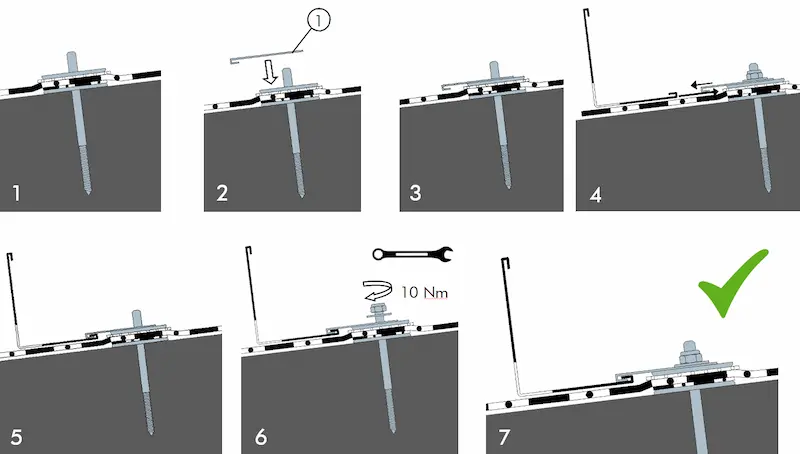 1

1

2

3

4

5

10 Nm

6

7