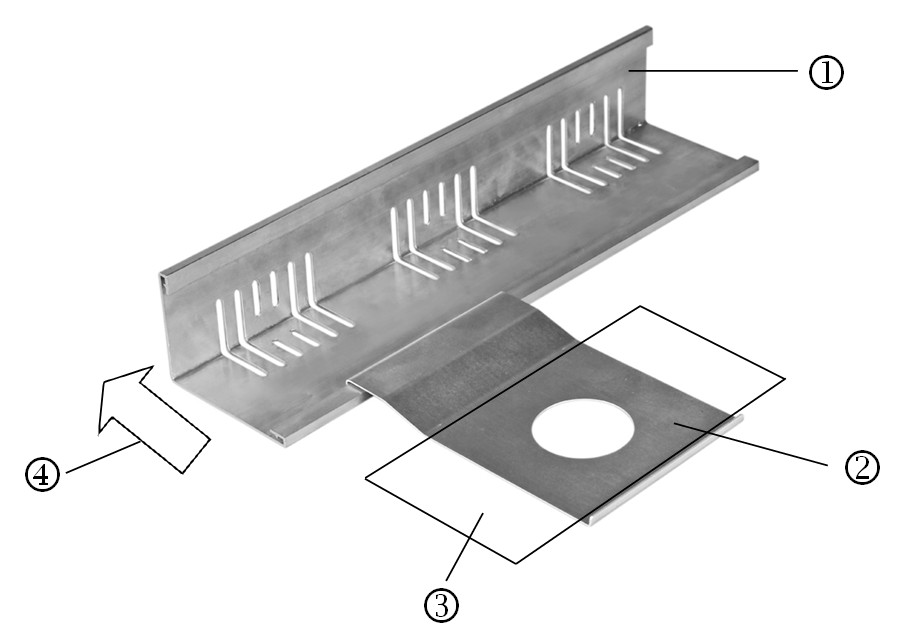 ①
②
③
④